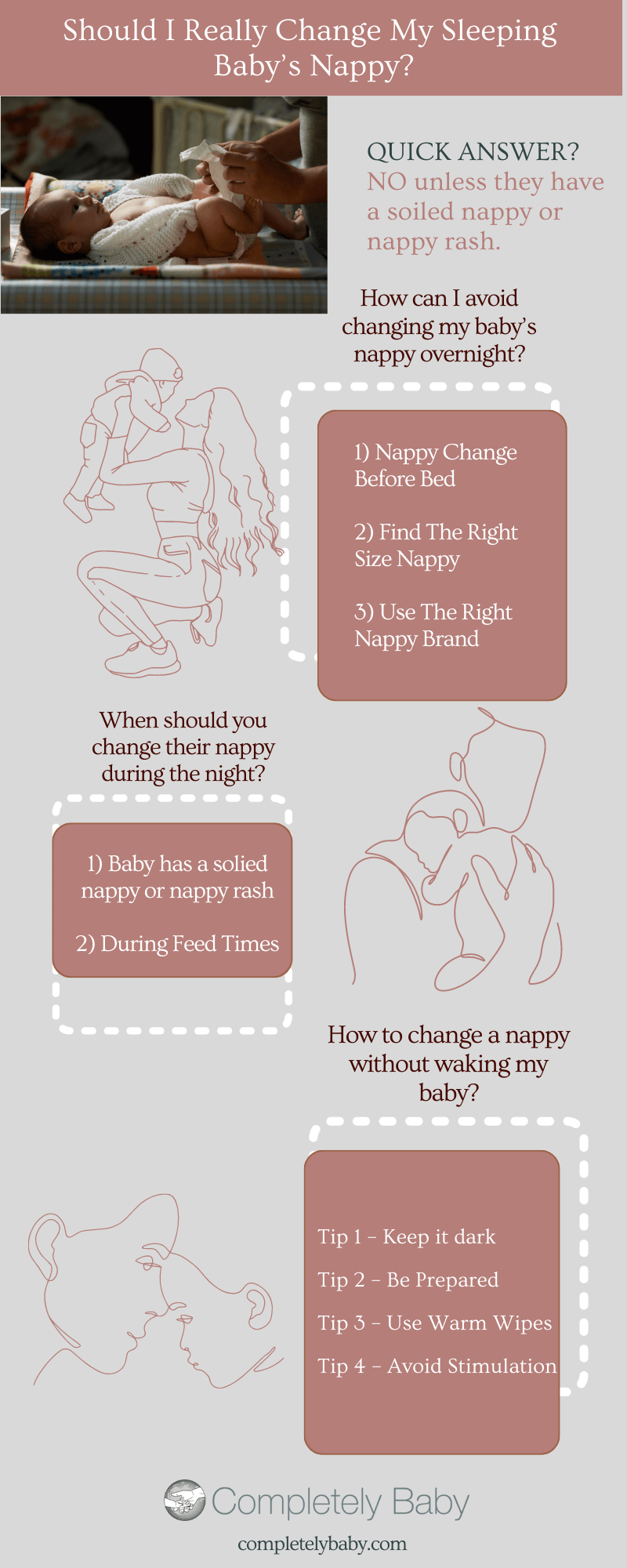 Should I Really Change My Sleeping Baby's Nappy?

QUICK ANSWER?
NO unless they have a soiled nappy or nappy rash.

How can I avoid changing my baby's nappy overnight?

1) Nappy Change Before Bed

2) Find The Right Size Nappy

3) Use The Right Nappy Brand

When should you change their nappy during the night?

1) Baby has a solied nappy or nappy rash

2) During Feed Times

How to change a nappy without waking my baby?

Tip 1 – Keep it dark

Tip 2 – Be Prepared

Tip 3 – Use Warm Wipes

Tip 4 – Avoid Stimulation

Completely Baby

completelybaby.com